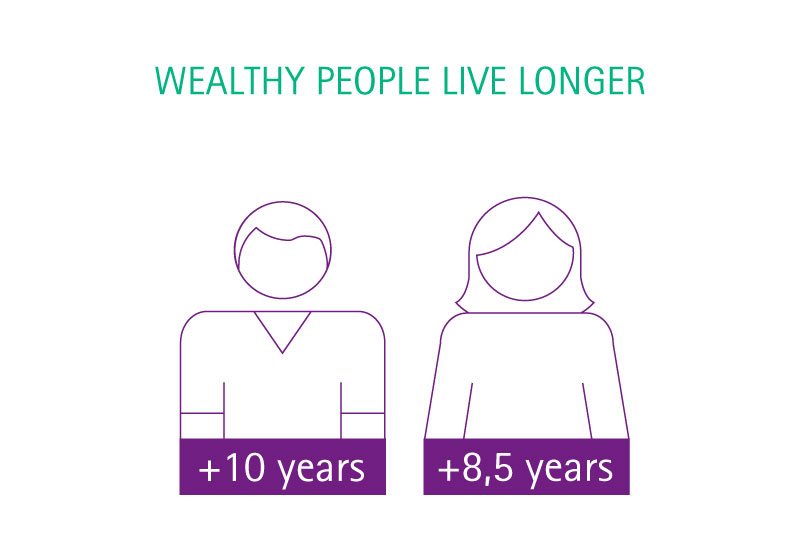 WEALTHY PEOPLE LIVE LONGER

+10 years

+8,5 years